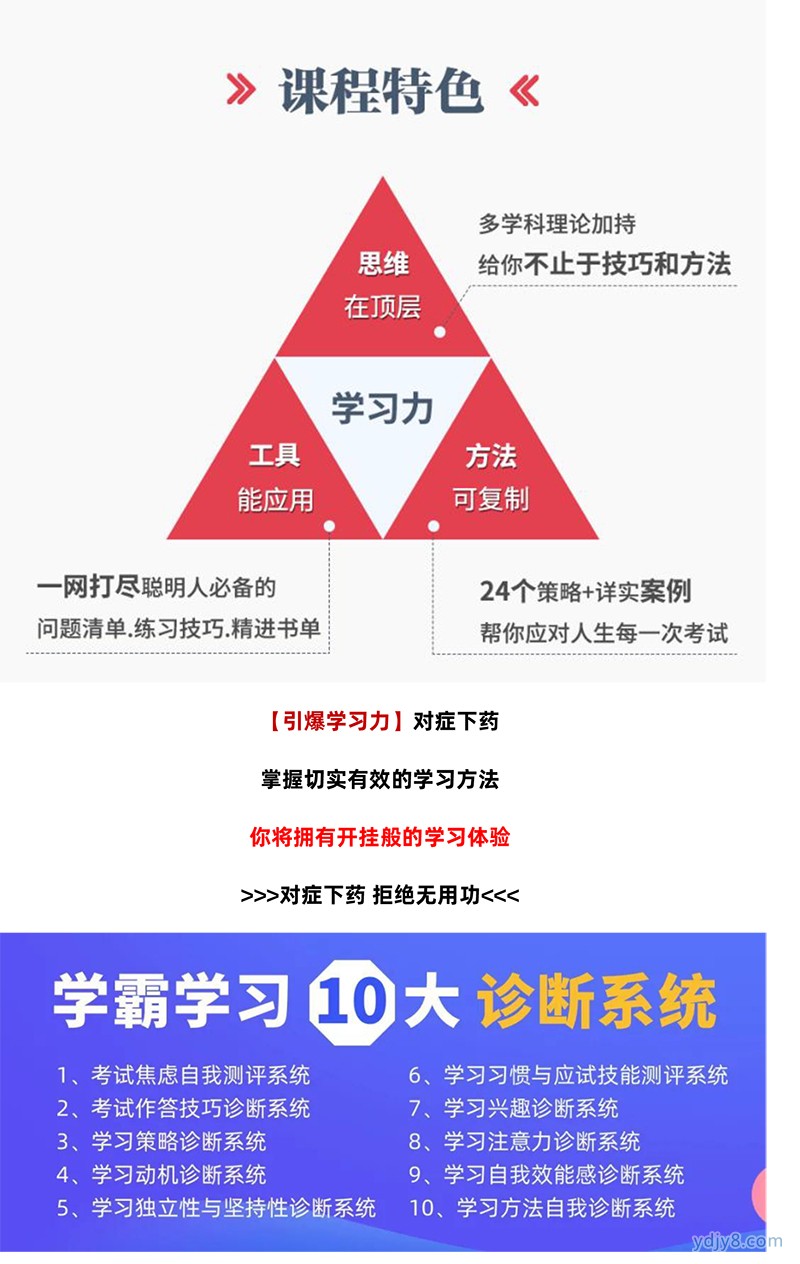 » 课程特色 «

思维
在顶层

多学科理论加持
给你不止于技巧和方法

学习力

工具
能应用

方法
可复制

一网打尽聪明人必备的
问题清单.练习技巧.精进书单

24个策略+详实案例
帮你应对人生每一次考试

【引爆学习力】对症下药

掌握切实有效的学习方法

你将拥有开挂般的学习体验

>>>对症下药 拒绝无用功<<<

学霸学习10大诊断系统

1、考试焦虑自我测评系统
2、考试作答技巧诊断系统
3、学习策略诊断系统
4、学习动机诊断系统
5、学习独立性与坚持性诊断系统

6、学习习惯与应试技能测评系统
7、学习兴趣诊断系统
8、学习注意力诊断系统
9、学习自我效能感诊断系统
10、学习方法自我诊断系统

ydjy8.com